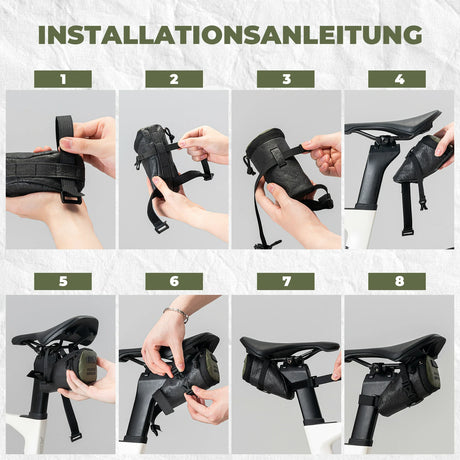 INSTALLATIONSANLEITUNG

1

2

3

4

5

6

7

8